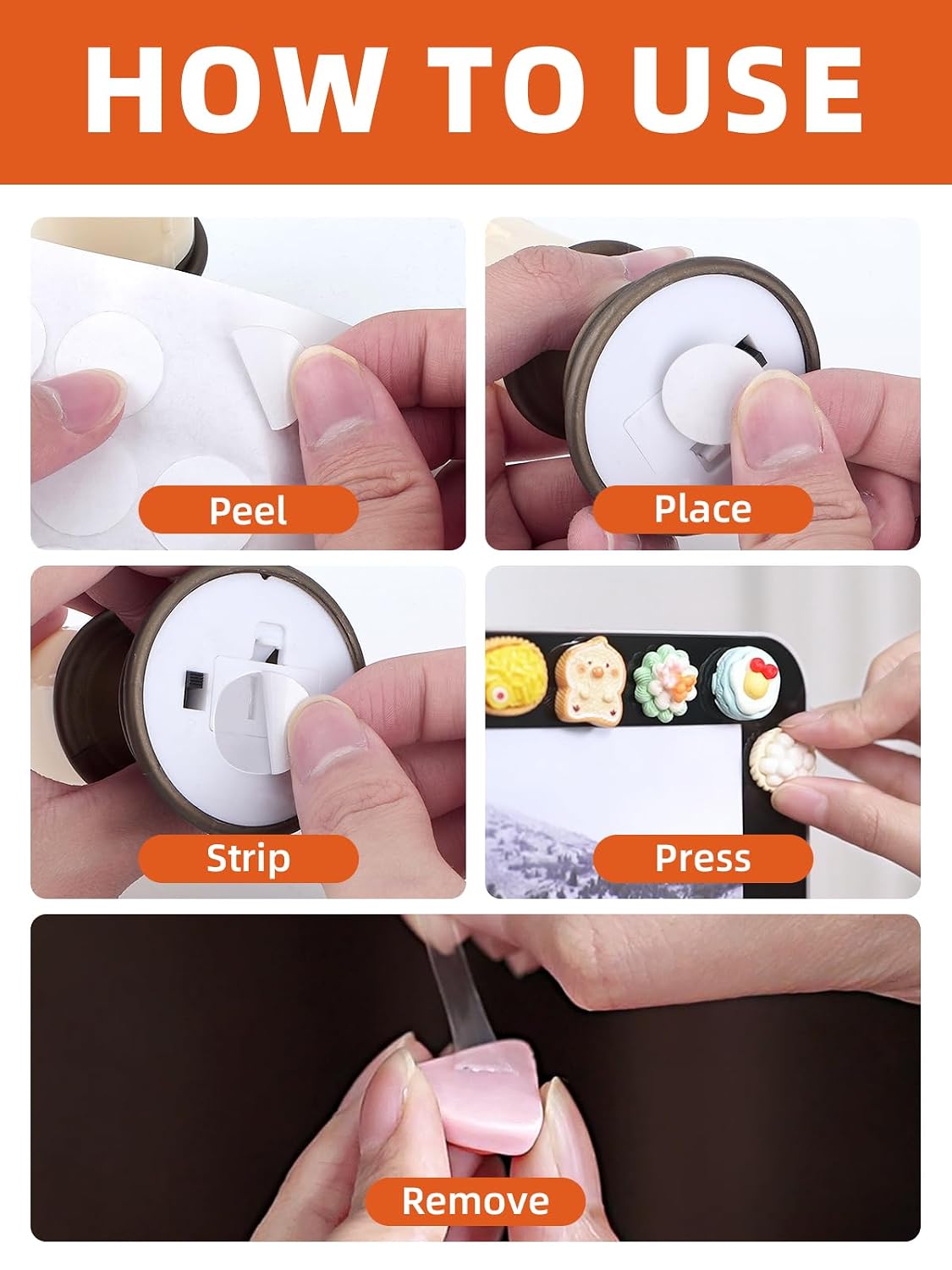 HOW TO USE

Peel

Place

Strip

Press

Remove